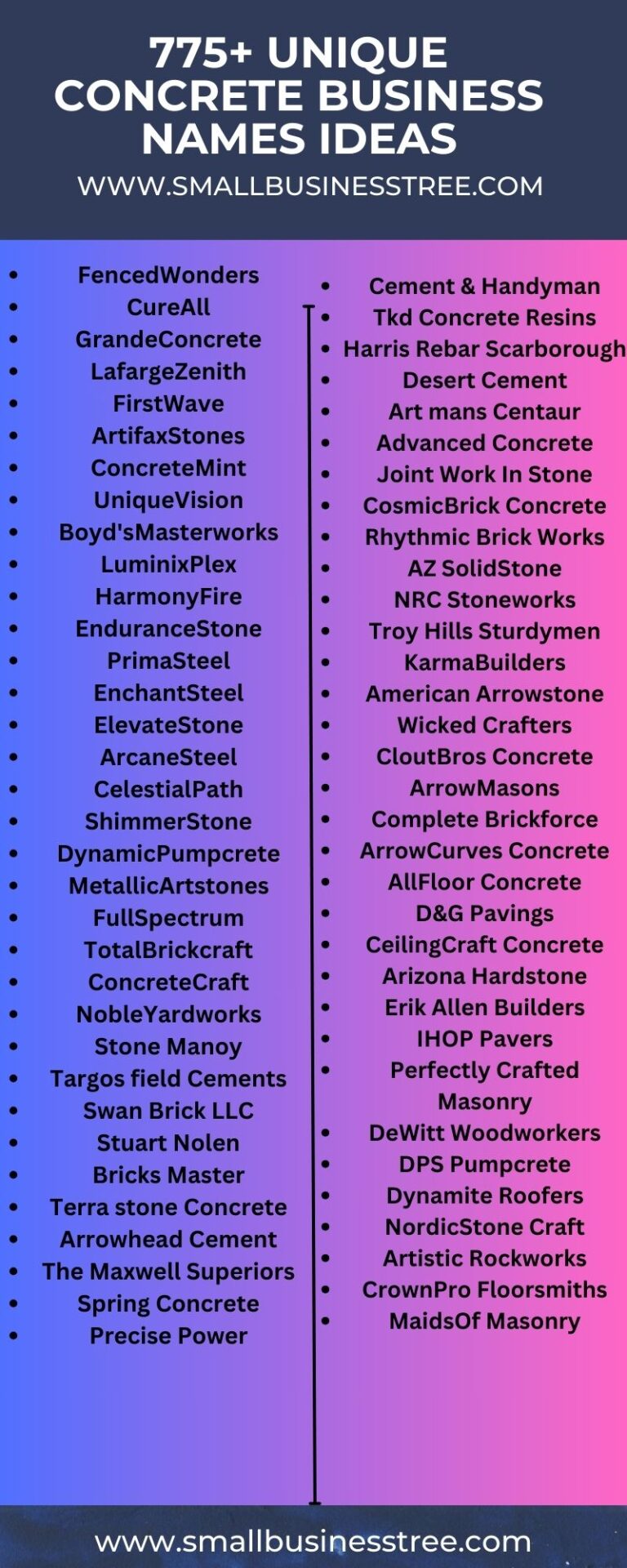 775+ UNIQUE CONCRETE BUSINESS NAMES IDEAS

WWW.SMALLBUSINESSTREE.COM

- FencedWonders
- CureAll
- GrandeConcrete
- LafargeZenith
- FirstWave
- ArtifaxStones
- ConcreteMint
- UniqueVision
- Boyd'sMasterworks
- LuminixPlex
- HarmonyFire
- EnduranceStone
- PrimaSteel
- EnchantSteel
- ElevateStone
- ArcaneSteel
- CelestialPath
- ShimmerStone
- DynamicPumpcrete
- MetallicArtstones
- FullSpectrum
- TotalBrickcraft
- ConcreteCraft
- NobleYardworks
- Stone Manoy
- Targos field Cements
- Swan Brick LLC
- Stuart Nolen
- Bricks Master
- Terra stone Concrete
- Arrowhead Cement
- The Maxwell Superiors
- Spring Concrete
- Precise Power

- Cement & Handyman
- Tkd Concrete Resins
- Harris Rebar Scarborough
- Desert Cement
- Art mans Centaur
- Advanced Concrete
- Joint Work In Stone
- CosmicBrick Concrete
- Rhythmic Brick Works
- AZ SolidStone
- NRC Stoneworks
- Troy Hills Sturdymen
- KarmaBuilders
- American Arrowstone
- Wicked Crafters
- CloutBros Concrete
- ArrowMasons
- Complete Brickforce
- ArrowCurves Concrete
- AllFloor Concrete
- D&G Pavings
- CeilingCraft Concrete
- Arizona Hardstone
- Erik Allen Builders
- IHOP Pavers
- Perfectly Crafted Masonry
- DeWitt Woodworkers
- DPS Pumpcrete
- Dynamite Roofers
- NordicStone Craft
- Artistic Rockworks
- CrownPro Floorsmiths
- MaidsOf Masonry

www.smallbusinesstree.com